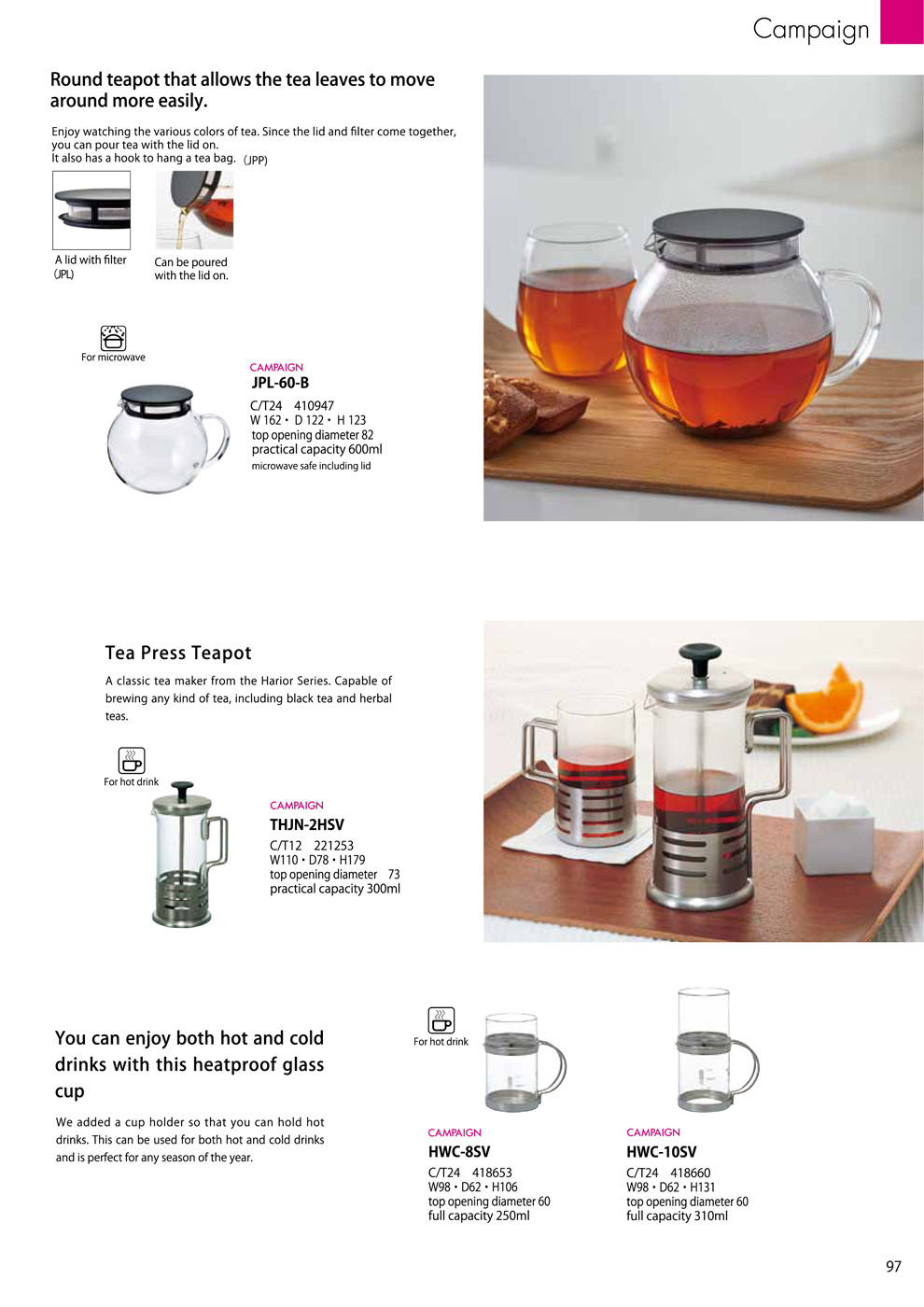 Campaign

Round teapot that allows the tea leaves to move around more easily.

Enjoy watching the various colors of tea. Since the lid and filter come together, you can pour tea with the lid on.
It also has a hook to hang a tea bag. (JPP)

A lid with filter (JPL)

Can be poured with the lid on.

For microwave

CAMPAIGN
JPL-60-B
C/T24 410947
W 162・D 122・H 123
top opening diameter 82
practical capacity 600ml
microwave safe including lid

Tea Press Teapot

A classic tea maker from the Harior Series. Capable of brewing any kind of tea, including black tea and herbal teas.

For hot drink

CAMPAIGN
THJN-2HSV
C/T12 221253
W110・D78・H179
top opening diameter 73
practical capacity 300ml

You can enjoy both hot and cold drinks with this heatproof glass cup

We added a cup holder so that you can hold hot drinks. This can be used for both hot and cold drinks and is perfect for any season of the year.

For hot drink

CAMPAIGN
HWC-8SV
C/T24 418653
W98・D62・H106
top opening diameter 60
full capacity 250ml

CAMPAIGN
HWC-10SV
C/T24 418660
W98・D62・H131
top opening diameter 60
full capacity 310ml

97